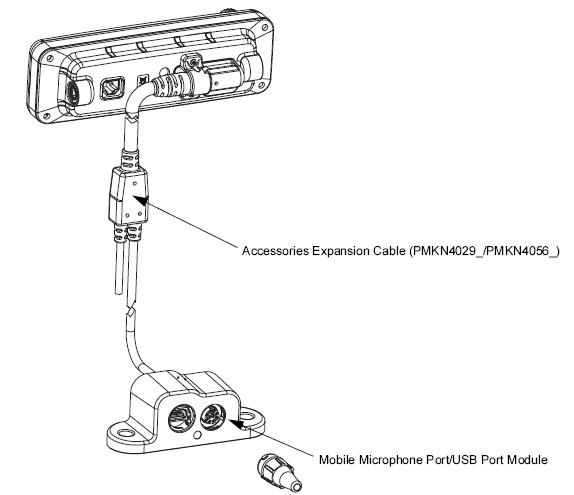 Accessories Expansion Cable (PMKN4029_/PMKN4056_)

Mobile Microphone Port/USB Port Module